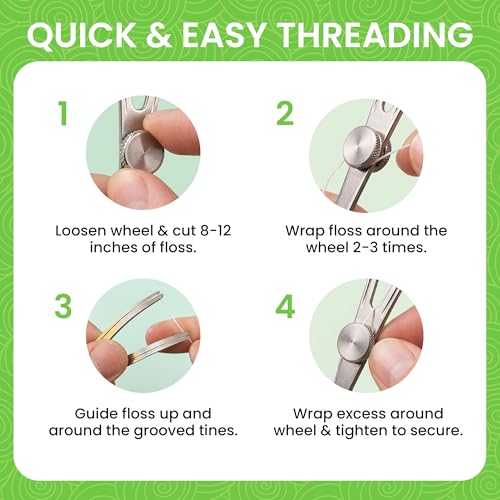 QUICK & EASY THREADING

1

Loosen wheel & cut 8-12 inches of floss.

2

Wrap floss around the wheel 2-3 times.

3

Guide floss up and around the grooved tines.

4

Wrap excess around wheel & tighten to secure.