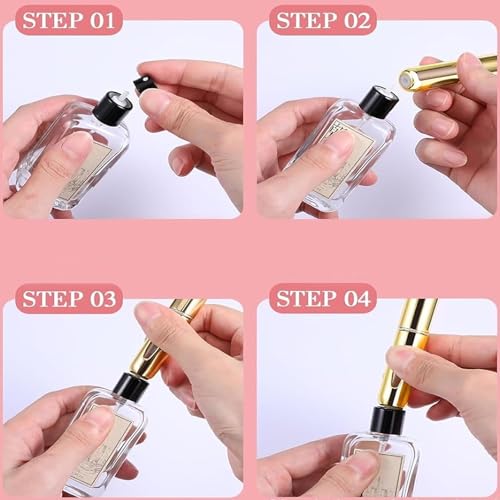 STEP 01

STEP 02

STEP 03

STEP 04