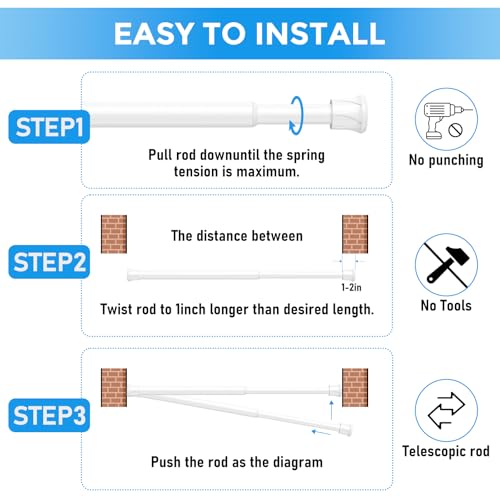 EASY TO INSTALL

STEP1

Pull rod downuntil the spring tension is maximum.

No punching

STEP2

The distance between

1-2in

Twist rod to 1inch longer than desired length.

No Tools

STEP3

Push the rod as the diagram

Telescopic rod