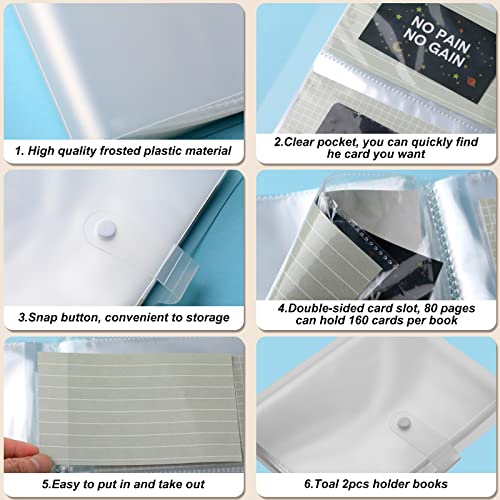 1. High quality frosted plastic material

NO PAIN NO GAIN

2.Clear pocket, you can quickly find he card you want

3.Snap button, convenient to storage

4.Double-sided card slot, 80 pages can hold 160 cards per book

5.Easy to put in and take out

6.Toal 2pcs holder books