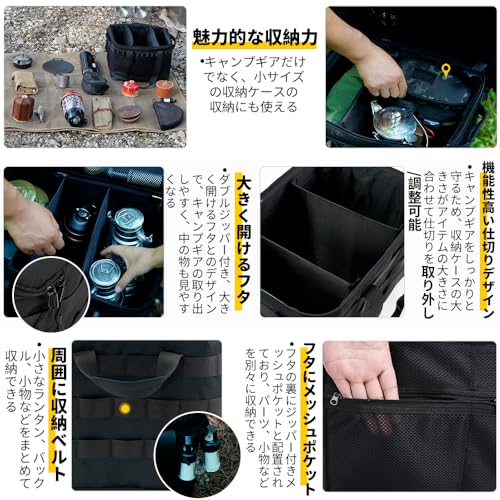 魅力的な収納力

•キャンプギアだけでなく、小サイズの収納ケースの収納にも使える

大きく開けるフタ

•ダブルジッパー付き、大きく開けるフタとのデザインで、キャンプギアの取り出しやすく、中の物も見やすくなる

機能性高い仕切りデザイン

•キャンプギアをしっかりと守るため、収納ケースの大きさがアイテムの大きさに合わせて仕切りを取り外し/調整可能

周囲に収納ベルト

•小さなランタン、バックル、小物などをまとめて収納できる

フタにメッシュポケット

•フタの裏にジッパー付きメッシュポケットと配置されており、パーツ、小物などを別々に収納できる