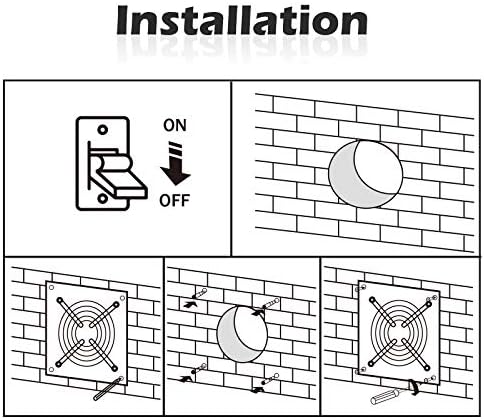 Installation

ON

OFF