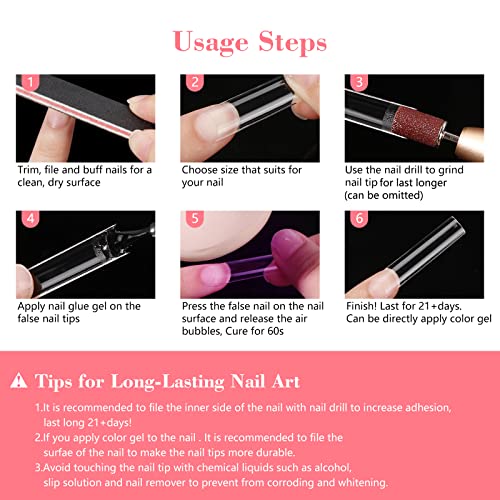 Usage Steps

1
Trim, file and buff nails for a clean, dry surface

2
Choose size that suits for your nail

3
Use the nail drill to grind nail tip for last longer (can be omitted)

4
Apply nail glue gel on the false nail tips

5
Press the false nail on the nail surface and release the air bubbles, Cure for 60s

6
Finish! Last for 21+days. Can be directly apply color gel

Tips for Long-Lasting Nail Art

1.It is recommended to file the inner side of the nail with nail drill to increase adhesion, last long 21+days!

2.If you apply color gel to the nail . It is recommended to file the surfae of the nail to make the nail tips more durable.

3.Avoid touching the nail tip with chemical liquids such as alcohol, slip solution and nail remover to prevent from corroding and whitening.