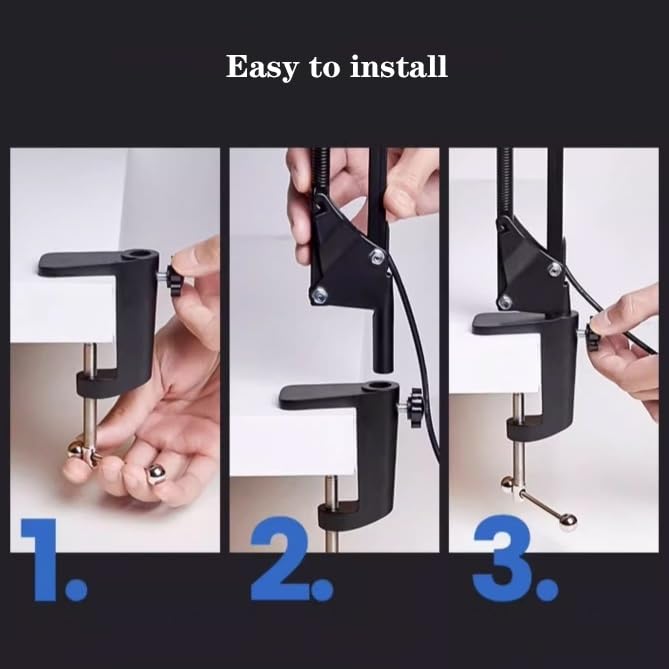 Easy to install

1.

2.

3.