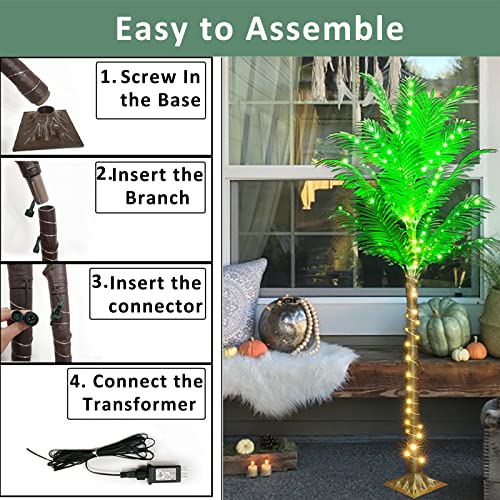 Easy to Assemble

1. Screw In the Base

2.Insert the Branch

3.Insert the connector

4. Connect the Transformer