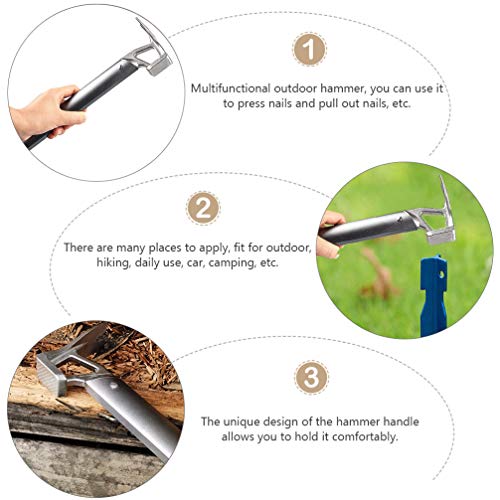 1

Multifunctional outdoor hammer, you can use it to press nails and pull out nails, etc.

2

There are many places to apply, fit for outdoor, hiking, daily use, car, camping, etc.

3

The unique design of the hammer handle allows you to hold it comfortably.