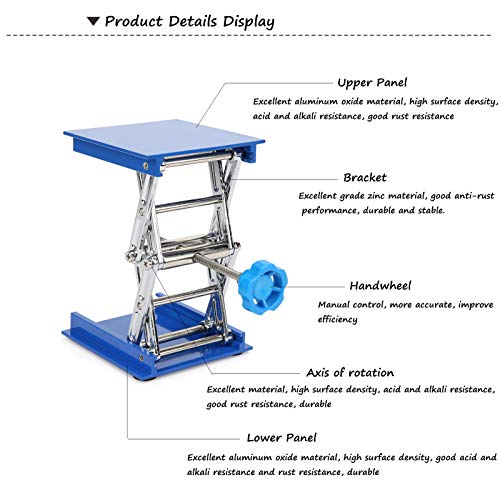 ▼ Product Details Display

Upper Panel

Excellent aluminum oxide material, high surface density, acid and alkali resistance, good rust resistance

Bracket

Excellent grade zinc material, good anti-rust performance, durable and stable.

Handwheel

Manual control, more accurate, improve efficiency

Axis of rotation

Excellent material, high surface density, acid and alkali resistance, good rust resistance, durable

Lower Panel

Excellent aluminum oxide material, high surface density, good acid and alkali resistance and rust resistance, durable