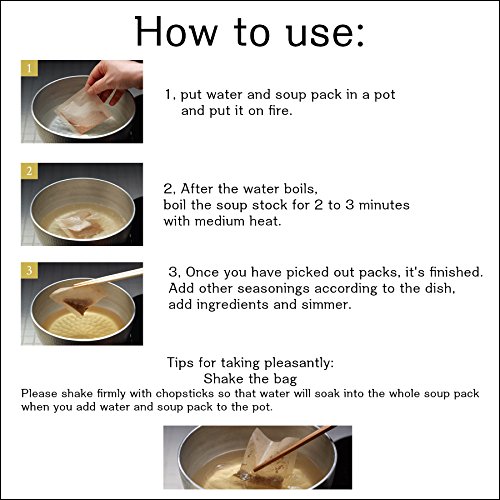 How to use:

1

1, put water and soup pack in a pot and put it on fire.

2

2, After the water boils, boil the soup stock for 2 to 3 minutes with medium heat.

3

3, Once you have picked out packs, it's finished. Add other seasonings according to the dish, add ingredients and simmer.

Tips for taking pleasantly:
Shake the bag
Please shake firmly with chopsticks so that water will soak into the whole soup pack when you add water and soup pack to the pot.