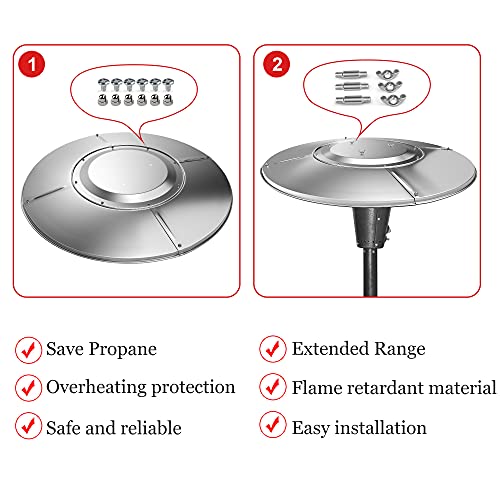 1

2

Save Propane

Overheating protection

Safe and reliable

Extended Range

Flame retardant material

Easy installation