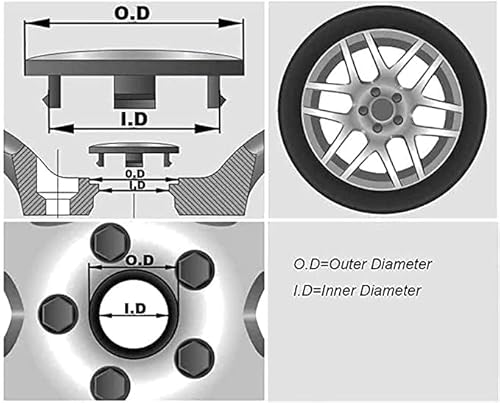 O.D

I.D

O.D

I.D

O.D

I.D

O.D=Outer Diameter

I.D=Inner Diameter