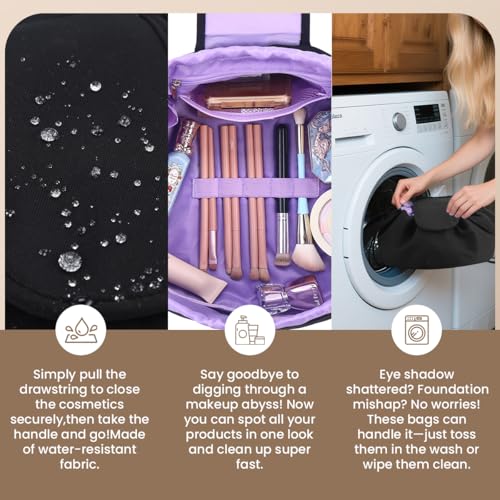 Simply pull the drawstring to close the cosmetics securely,then take the handle and go!Made of water-resistant fabric.

Say goodbye to digging through a makeup abyss! Now you can spot all your products in one look and clean up super fast.

Eye shadow shattered? Foundation mishap? No worries! These bags can handle it—just toss them in the wash or wipe them clean.