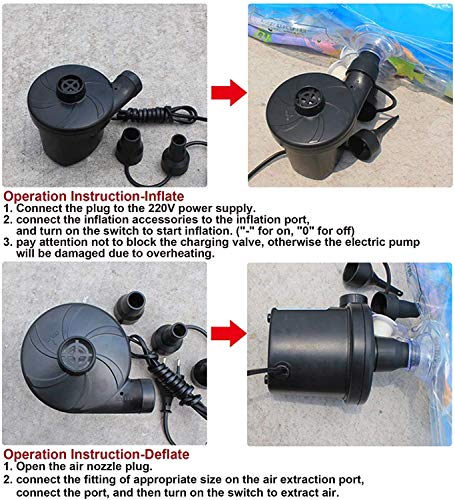 Operation Instruction-Inflate
1. Connect the plug to the 220V power supply.
2. connect the inflation accessories to the inflation port, and turn on the switch to start inflation. ("-" for on, "0" for off)
3. pay attention not to block the charging valve, otherwise the electric pump will be damaged due to overheating.

Operation Instruction-Deflate
1. Open the air nozzle plug.
2. connect the fitting of appropriate size on the air extraction port, connect the port, and then turn on the switch to extract air.