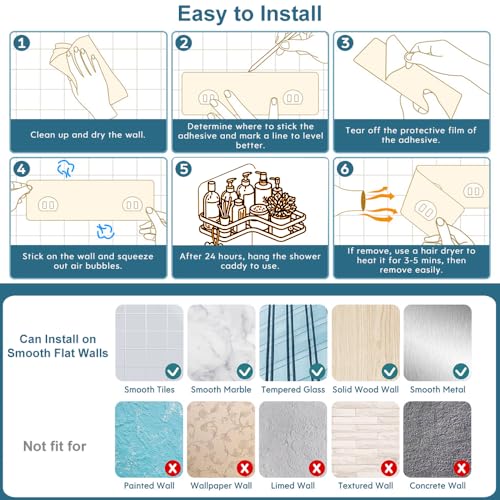 Easy to Install

1
Clean up and dry the wall.

2
Determine where to stick the adhesive and mark a line to level better.

3
Tear off the protective film of the adhesive.

4
Stick on the wall and squeeze out air bubbles.

5
After 24 hours, hang the shower caddy to use.

6
If remove, use a hair dryer to heat it for 3-5 mins, then remove easily.

Can Install on Smooth Flat Walls

Smooth Tiles
Smooth Marble
Tempered Glass
Solid Wood Wall
Smooth Metal

Not fit for

Painted Wall
Wallpaper Wall
Limed Wall
Textured Wall
Concrete Wall