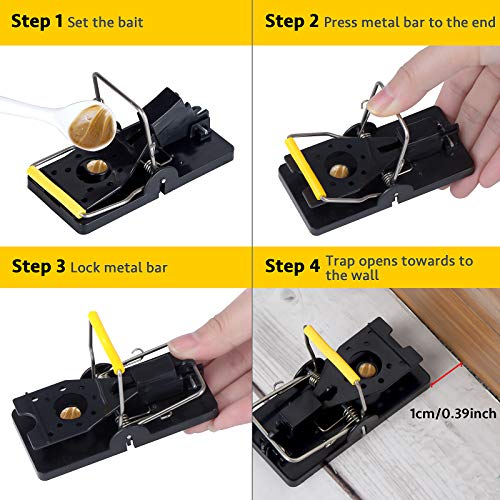 Step 1 Set the bait

Step 2 Press metal bar to the end

Step 3 Lock metal bar

Step 4 Trap opens towards to the wall

1cm/0.39inch