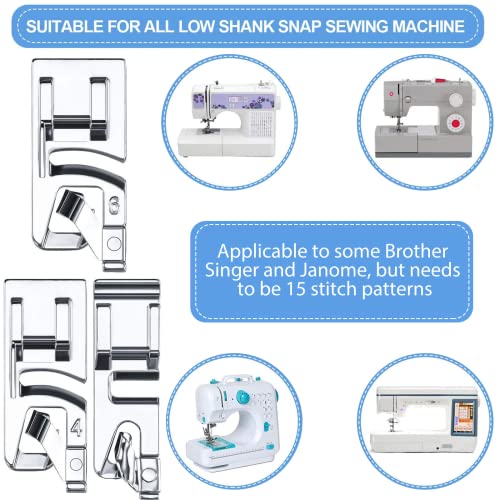 SUITABLE FOR ALL LOW SHANK SNAP SEWING MACHINE

6

Applicable to some Brother Singer and Janome, but needs to be 15 stitch patterns

4