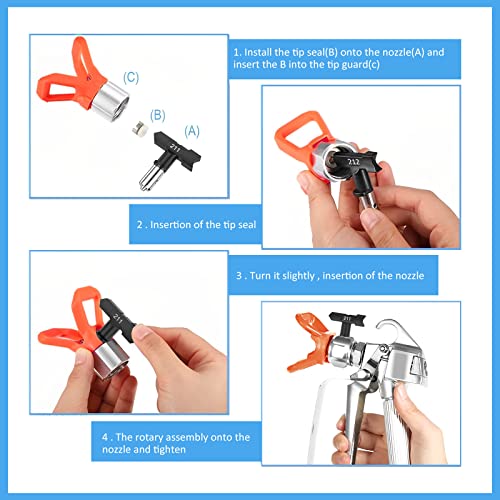 (C)

(B)

(A)

211

1. Install the tip seal(B) onto the nozzle(A) and insert the B into the tip guard(c)

212

2 . Insertion of the tip seal

3 . Turn it slightly , insertion of the nozzle

211

211

4 . The rotary assembly onto the nozzle and tighten