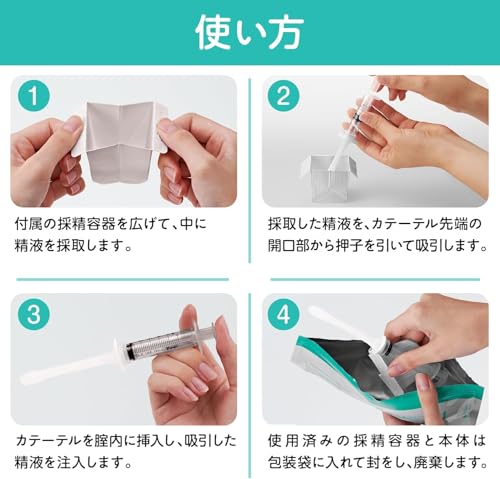 使い方

1

付属の採精容器を広げて、中に精液を採取します。

2

採取した精液を、カテーテル先端の開口部から押子を引いて吸引します。

3

カテーテルを腟内に挿入し、吸引した精液を注入します。

4

使用済みの採精容器と本体は包装袋に入れて封をし、廃棄します。