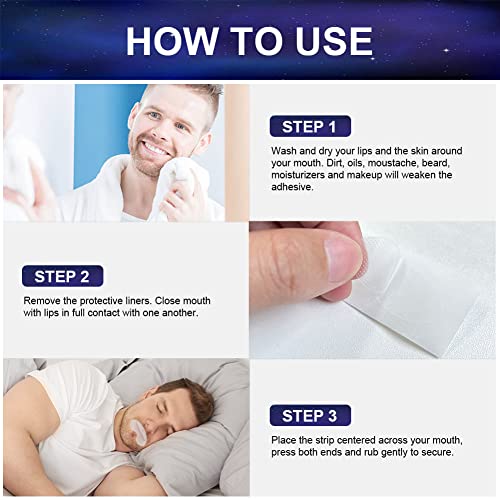 HOW TO USE

STEP 1

Wash and dry your lips and the skin around your mouth. Dirt, oils, moustache, beard, moisturizers and makeup will weaken the adhesive.

STEP 2

Remove the protective liners. Close mouth with lips in full contact with one another.

STEP 3

Place the strip centered across your mouth, press both ends and rub gently to secure.