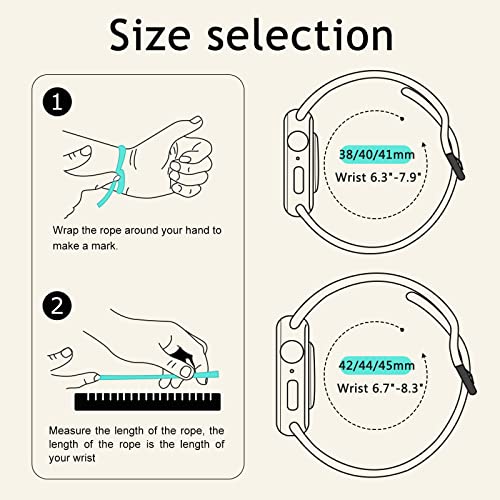 Size selection

1

Wrap the rope around your hand to make a mark.

2

Measure the length of the rope, the length of the rope is the length of your wrist

38/40/41mm
Wrist 6.3"-7.9"

42/44/45mm
Wrist 6.7"-8.3"