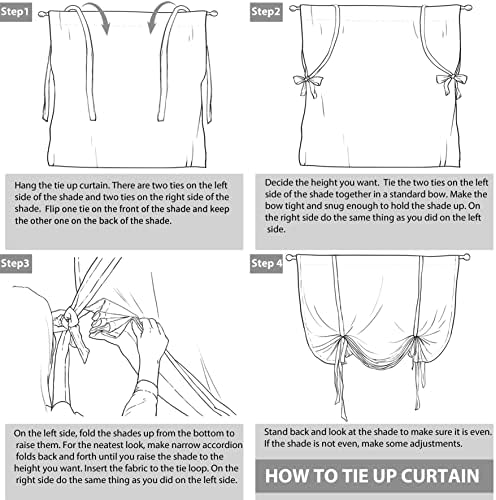 Step1

Hang the tie up curtain. There are two ties on the left side of the shade and two ties on the right side of the shade. Flip one tie on the front of the shade and keep the other one on the back of the shade.

Step2

Decide the height you want. Tie the two ties on the left side of the shade together in a standard bow. Make the bow tight and snug enough to hold the shade up. On the right side do the same thing as you did on the left side.

Step3

On the left side, fold the shades up from the bottom to raise them. For the neatest look, make narrow accordion folds back and forth until you raise the shade to the height you want. Insert the fabric to the tie loop. On the right side do the same thing as you did on the left side.

Step 4

Stand back and look at the shade to make sure it is even. If the shade is not even, make some adjustments.

HOW TO TIE UP CURTAIN