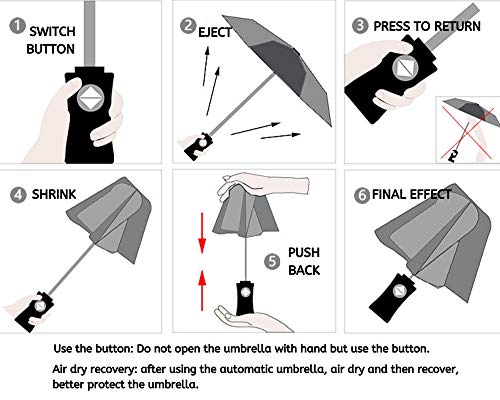 1 SWITCH BUTTON

2 EJECT

3 PRESS TO RETURN

4 SHRINK

5 PUSH BACK

6 FINAL EFFECT

Use the button: Do not open the umbrella with hand but use the button.

Air dry recovery: after using the automatic umbrella, air dry and then recover, better protect the umbrella.