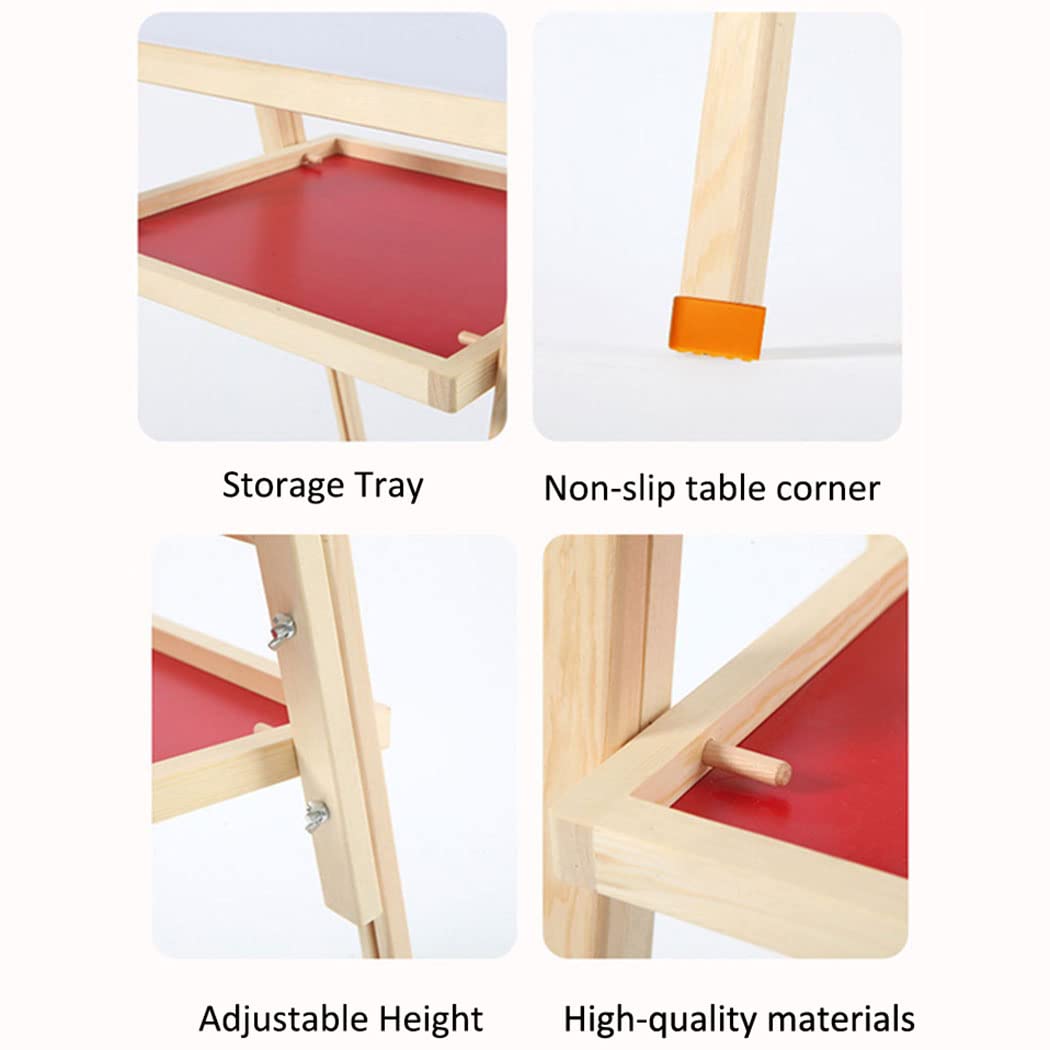 Storage Tray

Non-slip table corner

Adjustable Height

High-quality materials