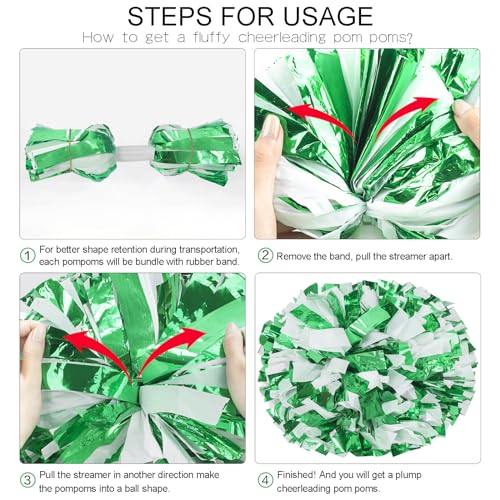 STEPS FOR USAGE

How to get a fluffy cheerleading pom poms?

① For better shape retention during transportation, each pompoms will be bundle with rubber band.

② Remove the band, pull the streamer apart.

③ Pull the streamer in another direction make the pompoms into a ball shape.

④ Finished! And you will get a plump cheerleading pom poms.