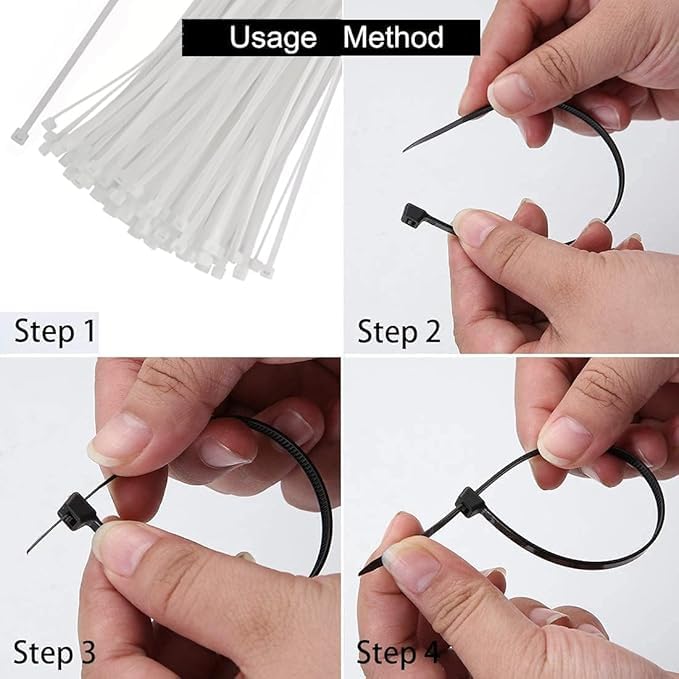 Usage Method

Step 1

Step 2

Step 3

Step 4