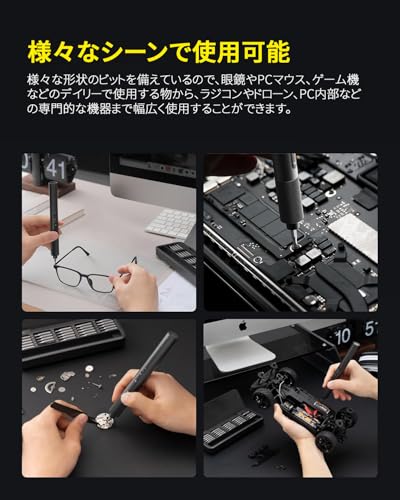 様々なシーンで使用可能

様々な形状のビットを備えているので、眼鏡やPCマウス、ゲーム機などのデイリーで使用する物から、ラジコンやドローン、PC内部などの専門的な機器まで幅広く使用することができます。

41

10 57