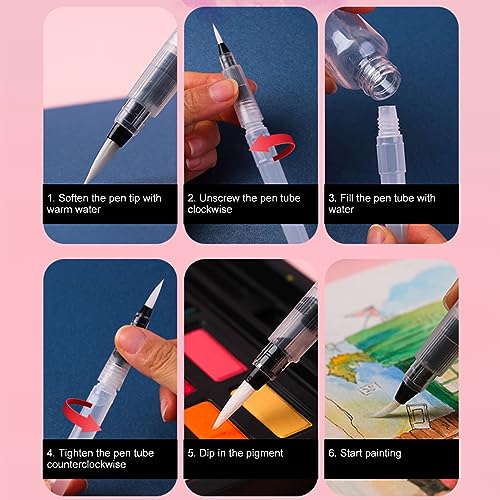 1. Soften the pen tip with warm water

2. Unscrew the pen tube clockwise

3. Fill the pen tube with water

4. Tighten the pen tube counterclockwise

5. Dip in the pigment

6. Start painting