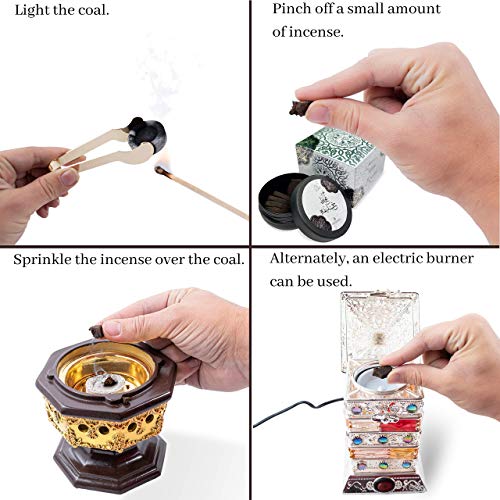 Light the coal.

Pinch off a small amount of incense.

Sprinkle the incense over the coal.

Alternately, an electric burner can be used.