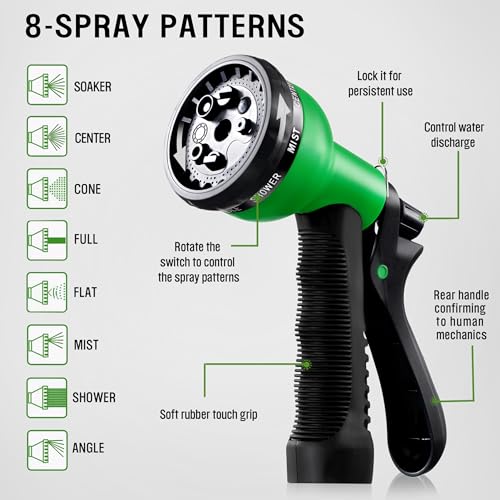 8-SPRAY PATTERNS

SOAKER

CENTER

CONE

FULL

FLAT

MIST

SHOWER

ANGLE

MIST

SHOWER

Lock it for persistent use

Control water discharge

Rotate the switch to control the spray patterns

Rear handle confirming to human mechanics

Soft rubber touch grip