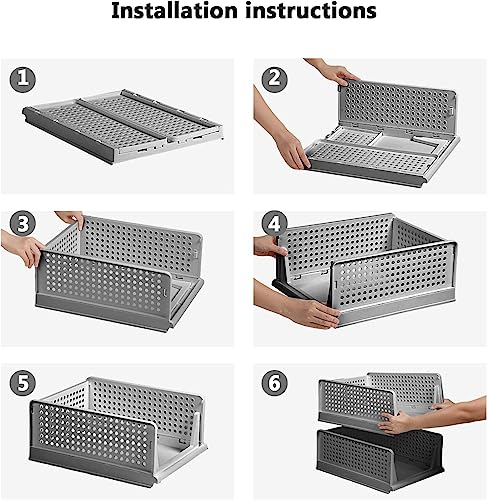 Installation instructions

1

2

3

4

5

6