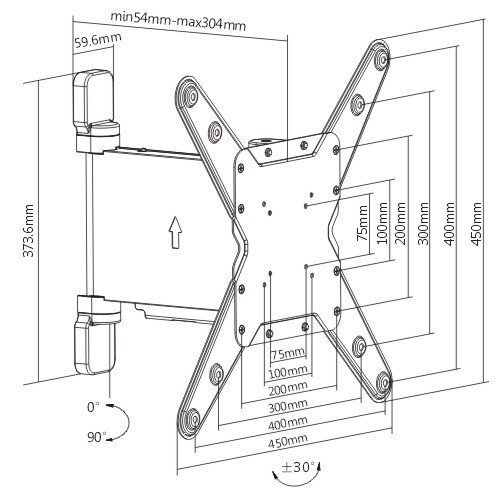 min54mm-max304mm

59.6mm

373.6mm

75mm
100mm
200mm
300mm
400mm
450mm

75mm
100mm
200mm
300mm
400mm
450mm

0°

90°

±30°