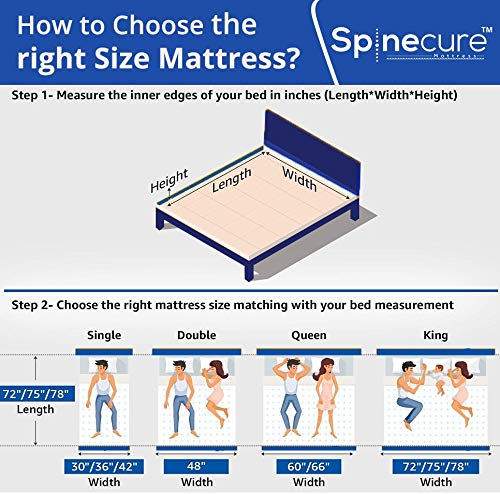 How to Choose the right Size Mattress?

Spinecure™
Mattress

Step 1- Measure the inner edges of your bed in inches (Length*Width*Height)

Height
Length
Width

Step 2- Choose the right mattress size matching with your bed measurement

Single
Double
Queen
King

72"/75"/78"
Length

30"/36"/42"
Width

48"
Width

60"/66"
Width

72"/75"/78"
Width