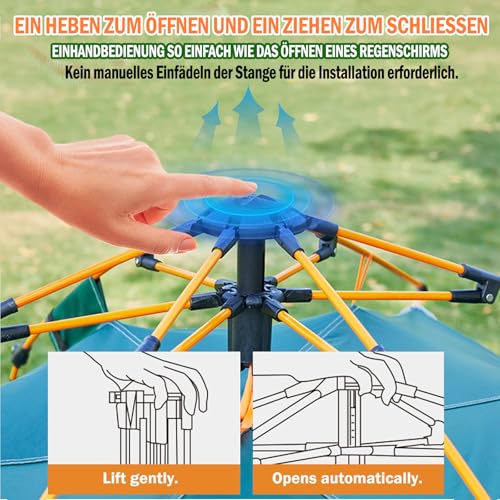 EIN HEBEN ZUM ÖFFNEN UND EIN ZIEHEN ZUM SCHLIESSEN

EINHANDBEDIENUNG SO EINFACH WIE DAS ÖFFNEN EINES REGENSCHIRMS

Kein manuelles Einfädeln der Stange für die Installation erforderlich.

Lift gently.

Opens automatically.