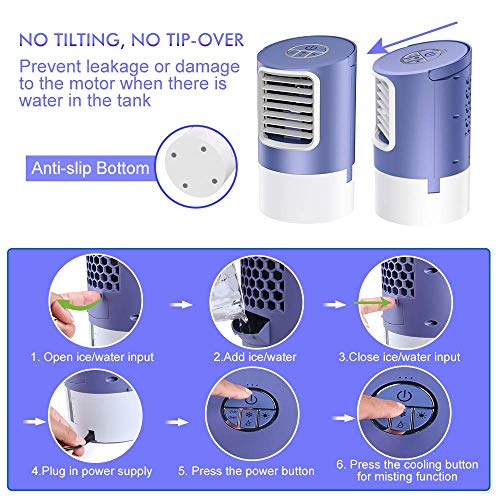 NO TILTING, NO TIP-OVER

Prevent leakage or damage to the motor when there is water in the tank

Anti-slip Bottom

1. Open ice/water input

2.Add ice/water

3.Close ice/water input

4.Plug in power supply

5. Press the power button

6. Press the cooling button for misting function