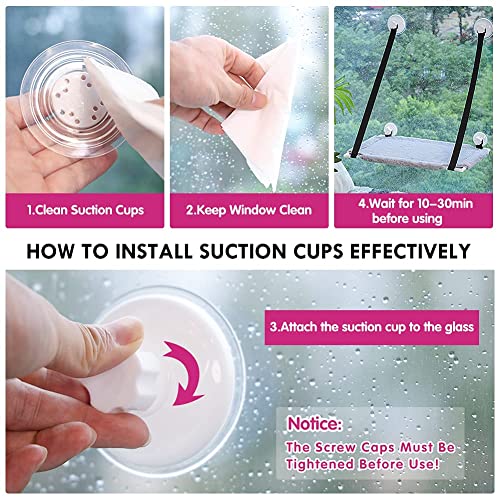 1.Clean Suction Cups

2.Keep Window Clean

4.Wait for 10–30min before using

HOW TO INSTALL SUCTION CUPS EFFECTIVELY

3.Attach the suction cup to the glass

Notice:

The Screw Caps Must Be Tightened Before Use!