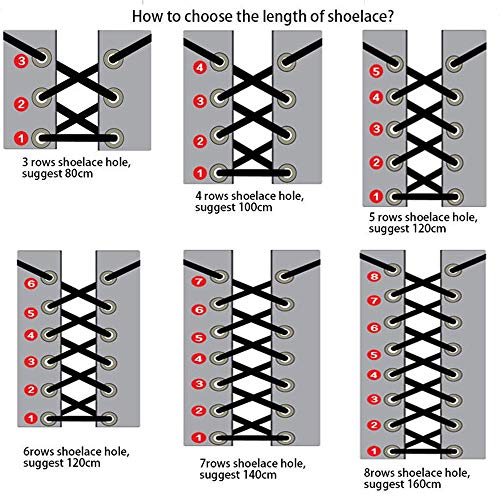 How to choose the length of shoelace?

3
2
1
3 rows shoelace hole, suggest 80cm

4
3
2
1
4 rows shoelace hole, suggest 100cm

5
4
3
2
1
5 rows shoelace hole, suggest 120cm

6
5
4
3
2
1
6rows shoelace hole, suggest 120cm

7
6
5
4
3
2
1
7rows shoelace hole, suggest 140cm

8
7
6
5
4
3
2
1
8rows shoelace hole, suggest 160cm