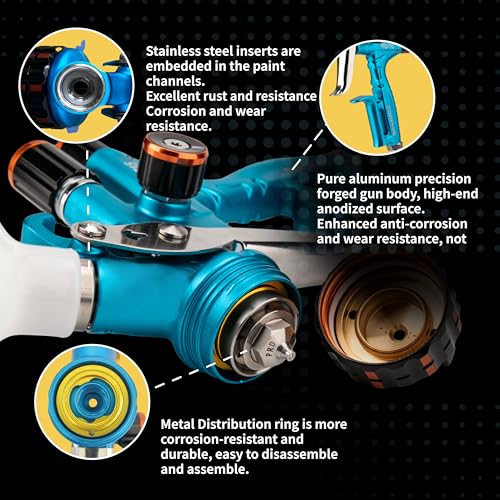 Stainless steel inserts are embedded in the paint channels.
Excellent rust and resistance Corrosion and wear resistance.

Pure aluminum precision forged gun body, high-end anodized surface.
Enhanced anti-corrosion and wear resistance, not

PRO

Metal Distribution ring is more corrosion-resistant and durable, easy to disassemble and assemble.