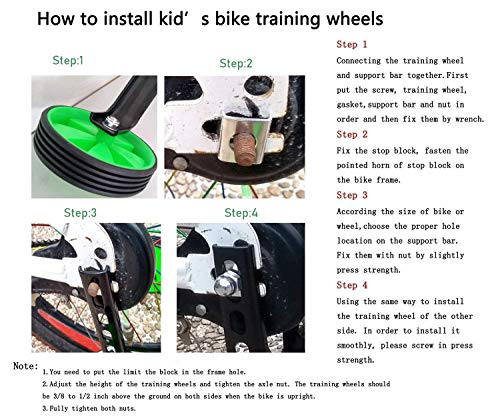 How to install kid’ s bike training wheels

Step:1

Step:2

Step:3

Step:4

Step 1
Connecting the training wheel and support bar together.First put the screw, training wheel, gasket,support bar and nut in order and then fix them by wrench.

Step 2
Fix the stop block, fasten the pointed horn of stop block on the bike frame.

Step 3
According the size of bike or wheel,choose the proper hole location on the support bar. Fix them with nut by slightly press strength.

Step 4
Using the same way to install the training wheel of the other side. In order to install it smoothly, please screw in press strength.

Note:
1.You need to put the limit the block in the frame hole.
2.Adjust the height of the training wheels and tighten the axle nut. The training wheels should be 3/8 to 1/2 inch above the ground on both sides when the bike is upright.
3.Fully tighten both nuts.