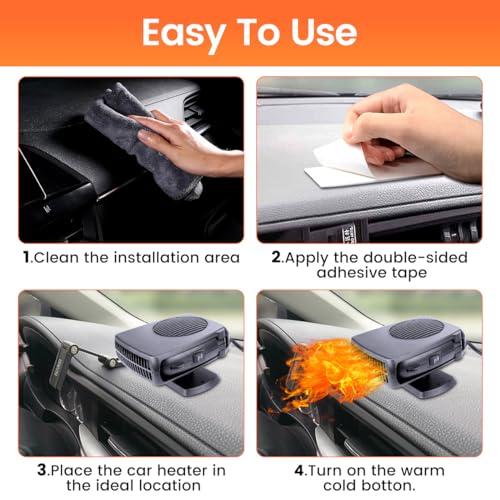 Easy To Use

1.Clean the installation area

2.Apply the double-sided adhesive tape

3.Place the car heater in the ideal location

4.Turn on the warm cold botton.