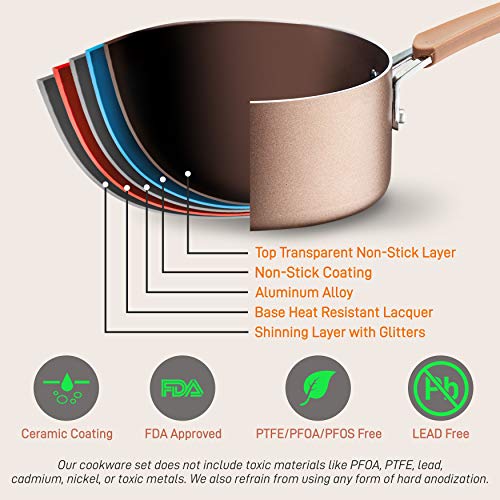 Top Transparent Non-Stick Layer
Non-Stick Coating
Aluminum Alloy
Base Heat Resistant Lacquer
Shinning Layer with Glitters

FDA

Pb

Ceramic Coating
FDA Approved
PTFE/PFOA/PFOS Free
LEAD Free

Our cookware set does not include toxic materials like PFOA, PTFE, lead, cadmium, nickel, or toxic metals. We also refrain from using any form of hard anodization.