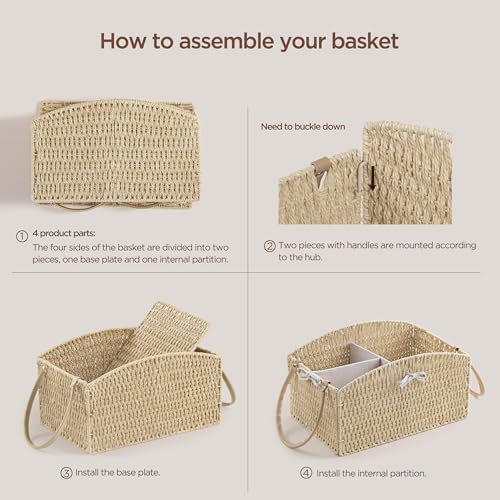 How to assemble your basket

① 4 product parts:
The four sides of the basket are divided into two pieces, one base plate and one internal partition.

Need to buckle down

② Two pieces with handles are mounted according to the hub.

③ Install the base plate.

④ Install the internal partition.