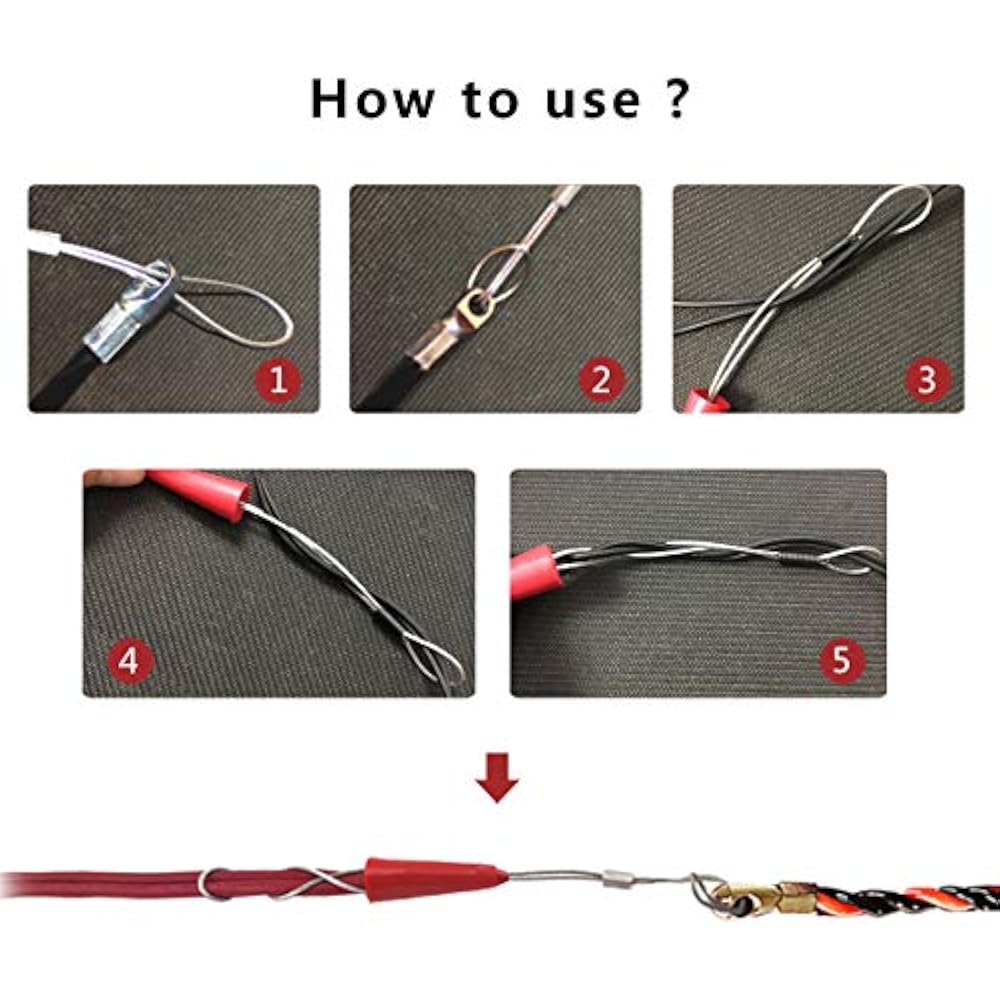 How to use ?

1

2

3

4

5