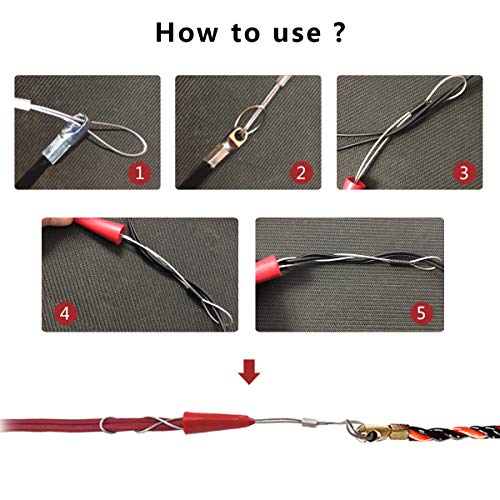 How to use ?

1

2

3

4

5