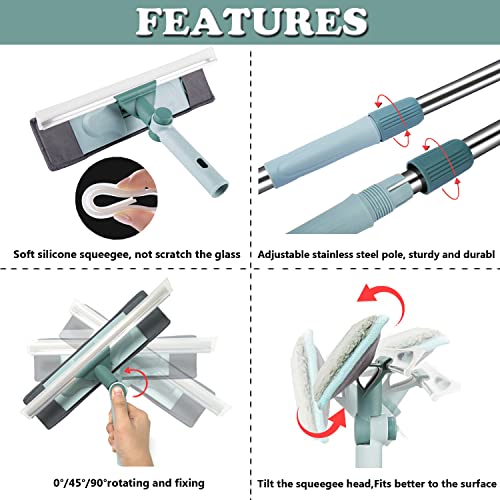 FEATURES

Soft silicone squeegee, not scratch the glass

Adjustable stainless steel pole, sturdy and durabl

0°/45°/90°rotating and fixing

Tilt the squeegee head,Fits better to the surface