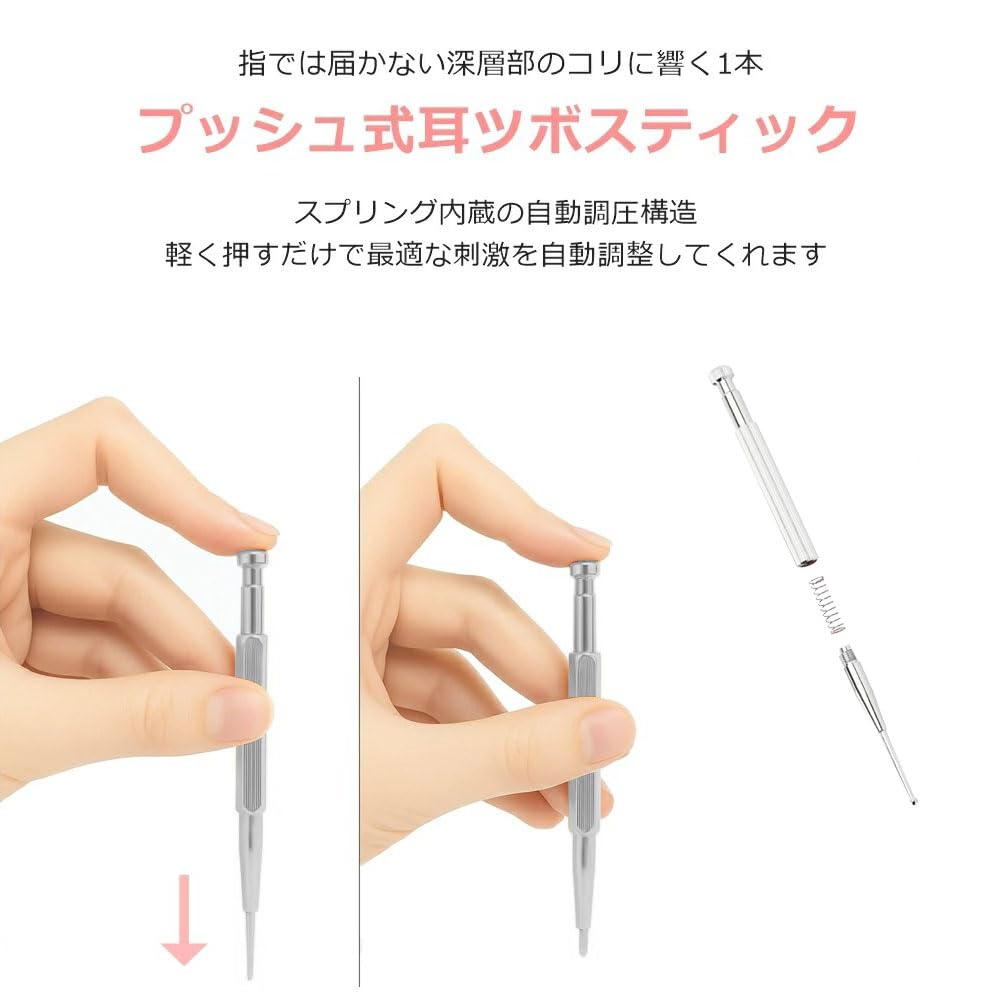 指では届かない深層部のコリに響く1本

プッシュ式耳ツボスティック

スプリング内蔵の自動調圧構造
軽く押すだけで最適な刺激を自動調整してくれます