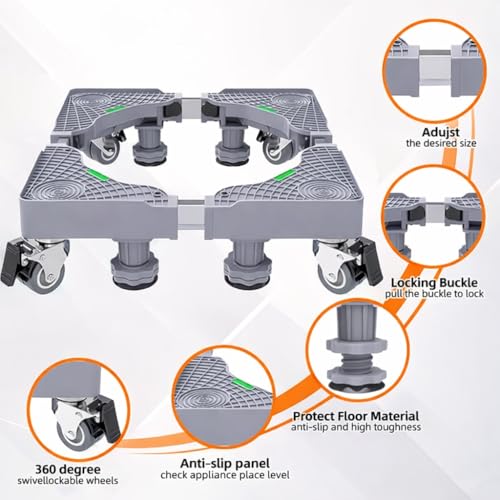 Adujst
the desired size

Locking Buckle
pull the buckle to lock

Protect Floor Material
anti-slip and high toughness

360 degree
swivellockable wheels

Anti-slip panel
check appliance place level