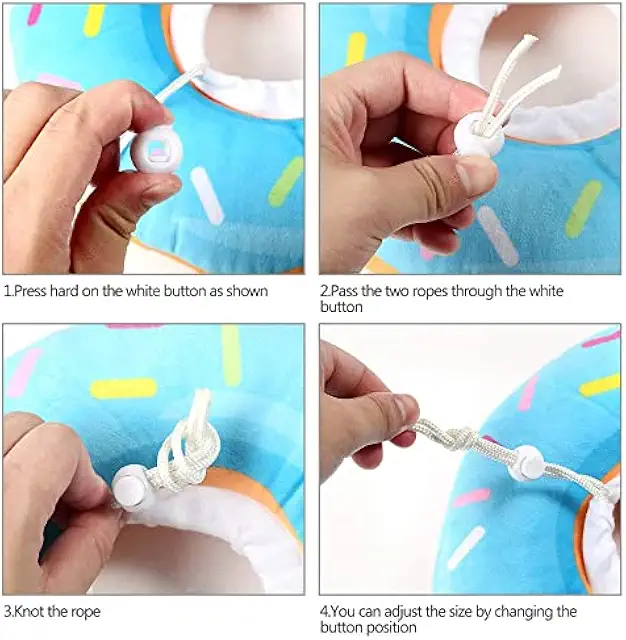 1.Press hard on the white button as shown

2.Pass the two ropes through the white button

3.Knot the rope

4.You can adjust the size by changing the button position